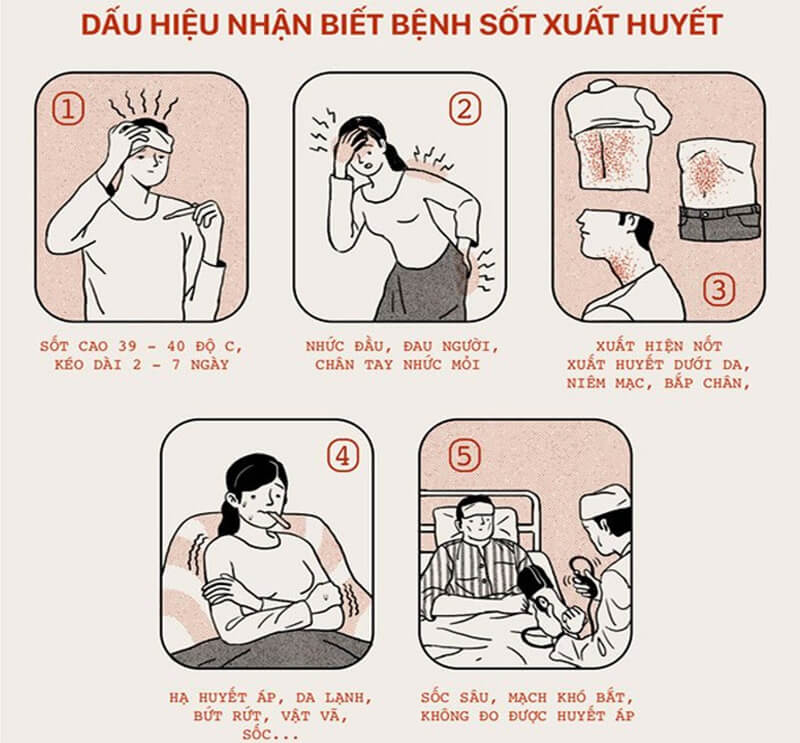 DẤU HIỆU NHẬN BIẾT BỆNH SỐT XUẤT HUYẾT

1

SỐT CAO 39 - 40 ĐỘ C, KÉO DÀI 2 - 7 NGÀY

2

NHỨC ĐẦU, ĐAU NGƯỜI, CHÂN TAY NHỨC MỎI

3

XUẤT HIỆN NỐT XUẤT HUYẾT DƯỚI DA, NIÊM MẠC, BẮP CHÂN,

4

HẠ HUYẾT ÁP, DA LẠNH, BỨT RỨT, VẬT VÃ, SỐC...

5

SỐC SÂU, MẠCH KHÓ BẮT, KHÔNG ĐO ĐƯỢC HUYẾT ÁP